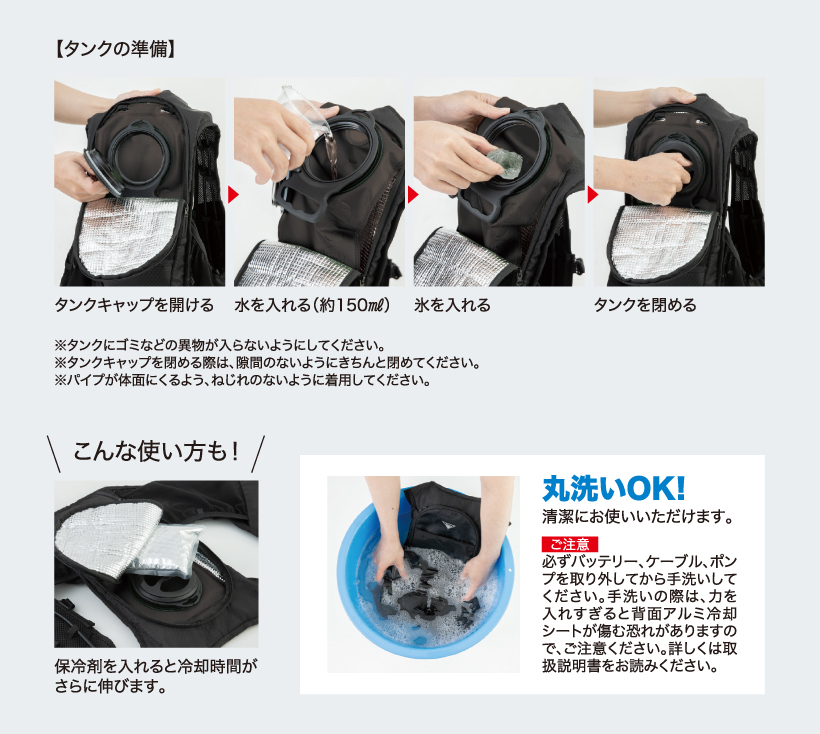 【タンクの準備】

タンクキャップを開ける

水を入れる（約150㎖）

氷を入れる

タンクを閉める

※タンクにゴミなどの異物が入らないようにしてください。
※タンクキャップを閉める際は、隙間のないようにきちんと閉めてください。
※パイプが体面にくるよう、ねじれのないように着用してください。

こんな使い方も！

保冷剤を入れると冷却時間がさらに伸びます。

丸洗いOK!
清潔にお使いいただけます。

ご注意
必ずバッテリー、ケーブル、ポンプを取り外してから手洗いしてください。手洗いの際は、力を入れすぎると背面アルミ冷却シートが傷む恐れがありますので、ご注意ください。詳しくは取扱説明書をお読みください。