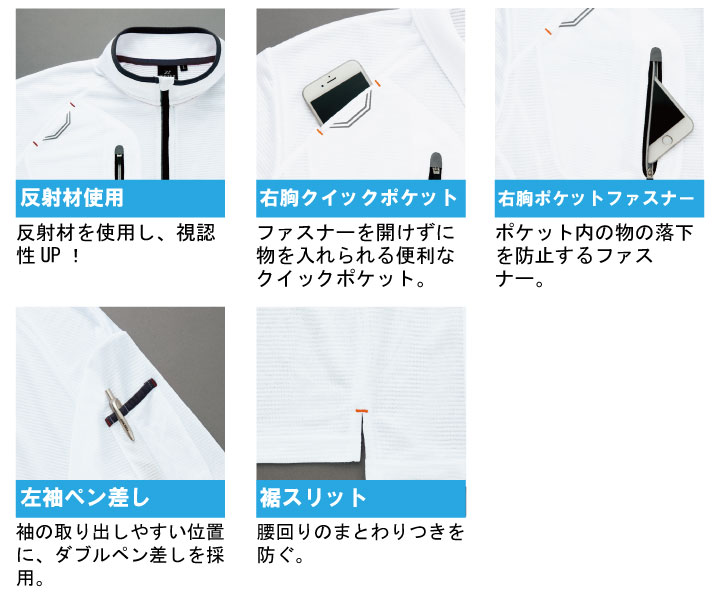 反射材使用

反射材を使用し、視認性 UP ！

右胸クイックポケット

ファスナーを開けずに物を入れられる便利なクイックポケット。

右胸ポケットファスナー

ポケット内の物の落下を防止するファスナー。

左袖ペン差し

袖の取り出しやすい位置に、ダブルペン差しを採用。

裾スリット

腰回りのまとわりつきを防ぐ。